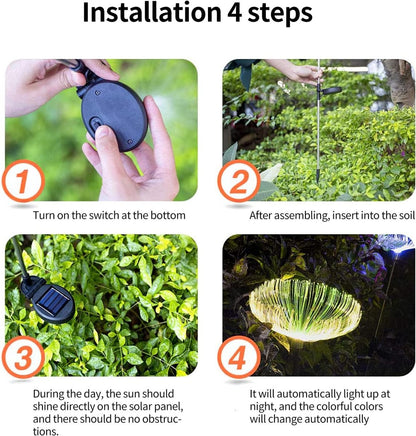 Installation 4 steps

1

Turn on the switch at the bottom

2

After assembling, insert into the soil

3

During the day, the sun should shine directly on the solar panel, and there should be no obstructions.

4

It will automatically light up at night, and the colorful colors will change automatically