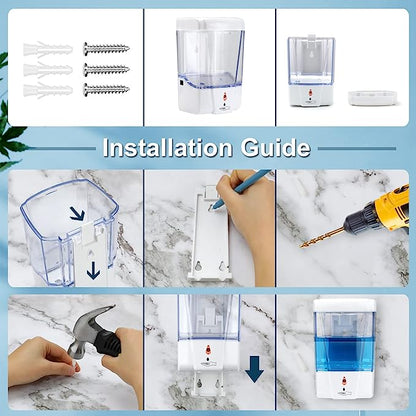 Installation Guide